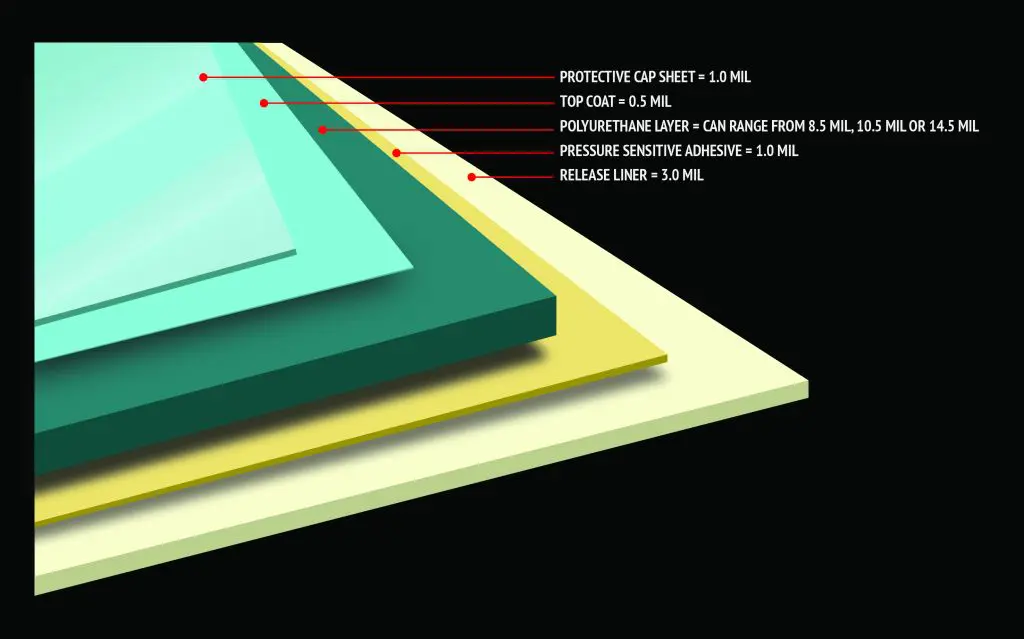 PROTECTIVE CAP SHEET = 1.0 MIL
TOP COAT = 0.5 MIL
POLYURETHANE LAYER = CAN RANGE FROM 8.5 MIL, 10.5 MIL OR 14.5 MIL
PRESSURE SENSITIVE ADHESIVE = 1.0 MIL
RELEASE LINER = 3.0 MIL